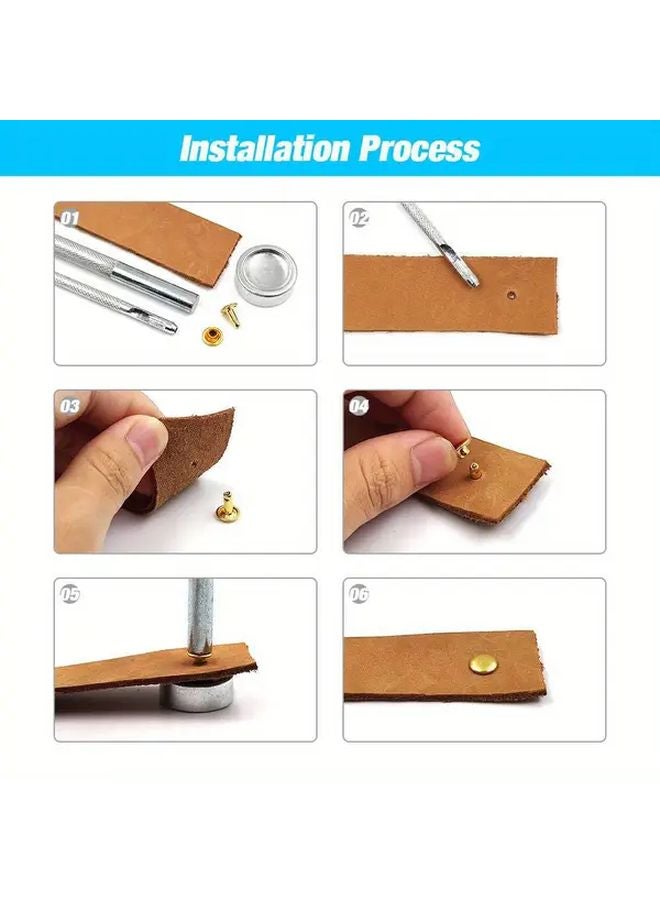 Installation Process

01

02

03

04

05

06